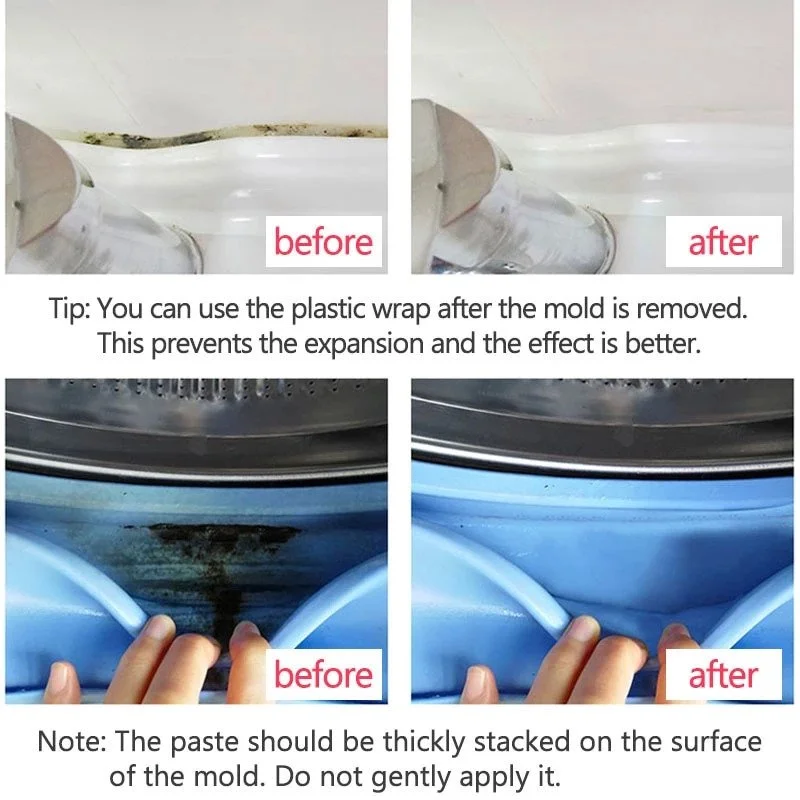 before

after

Tip: You can use the plastic wrap after the mold is removed. This prevents the expansion and the effect is better.

before

after

Note: The paste should be thickly stacked on the surface of the mold. Do not gently apply it.