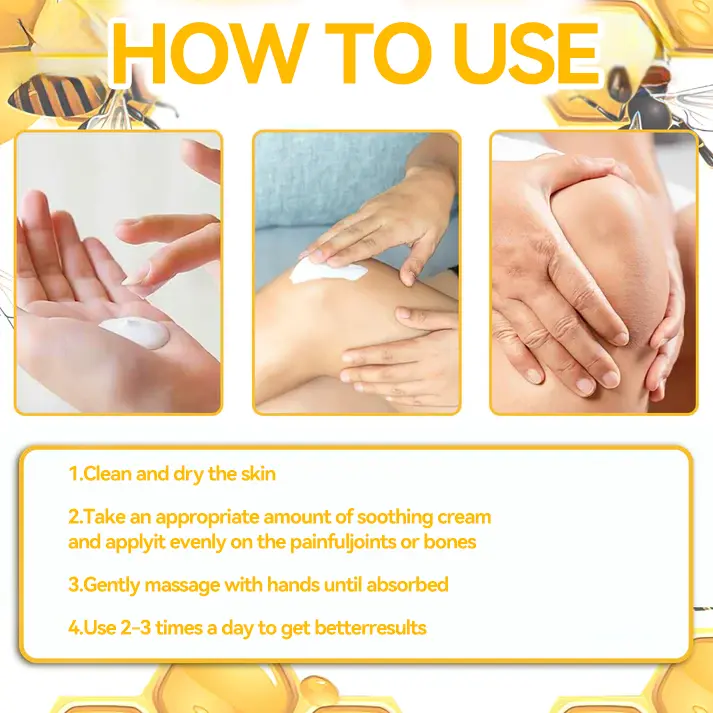 HOW TO USE

1.Clean and dry the skin

2.Take an appropriate amount of soothing cream and applyit evenly on the painfuljoints or bones

3.Gently massage with hands until absorbed

4.Use 2-3 times a day to get betterresults