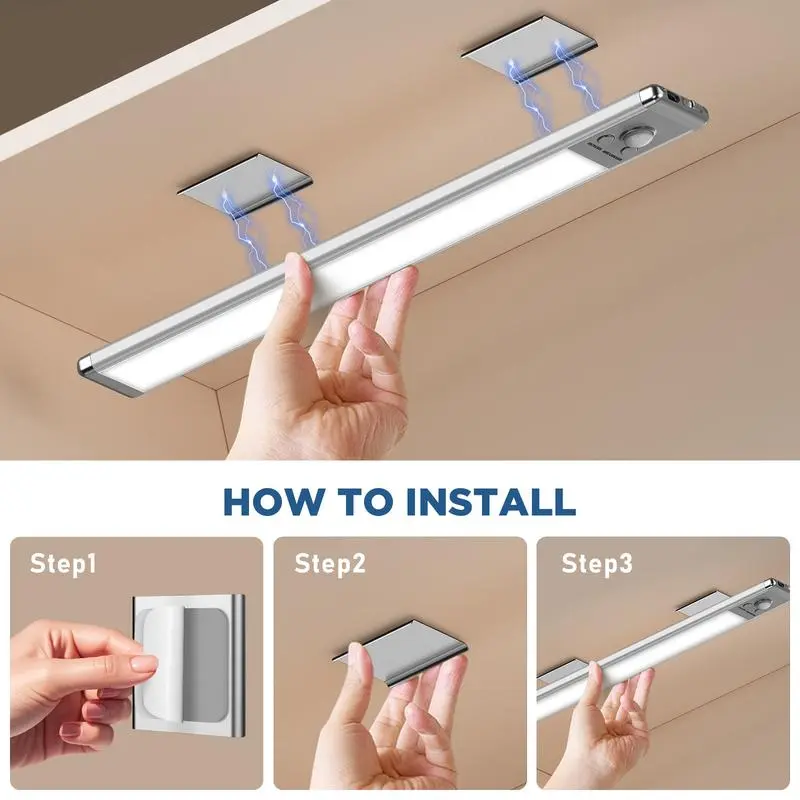 HOW TO INSTALL

Step1

Step2

Step3