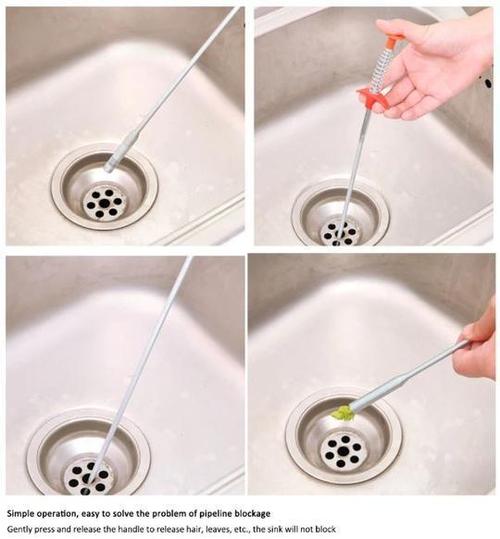 Simple operation, easy to solve the problem of pipeline blockage

Gently press and release the handle to release hair, leaves, etc., the sink will not block