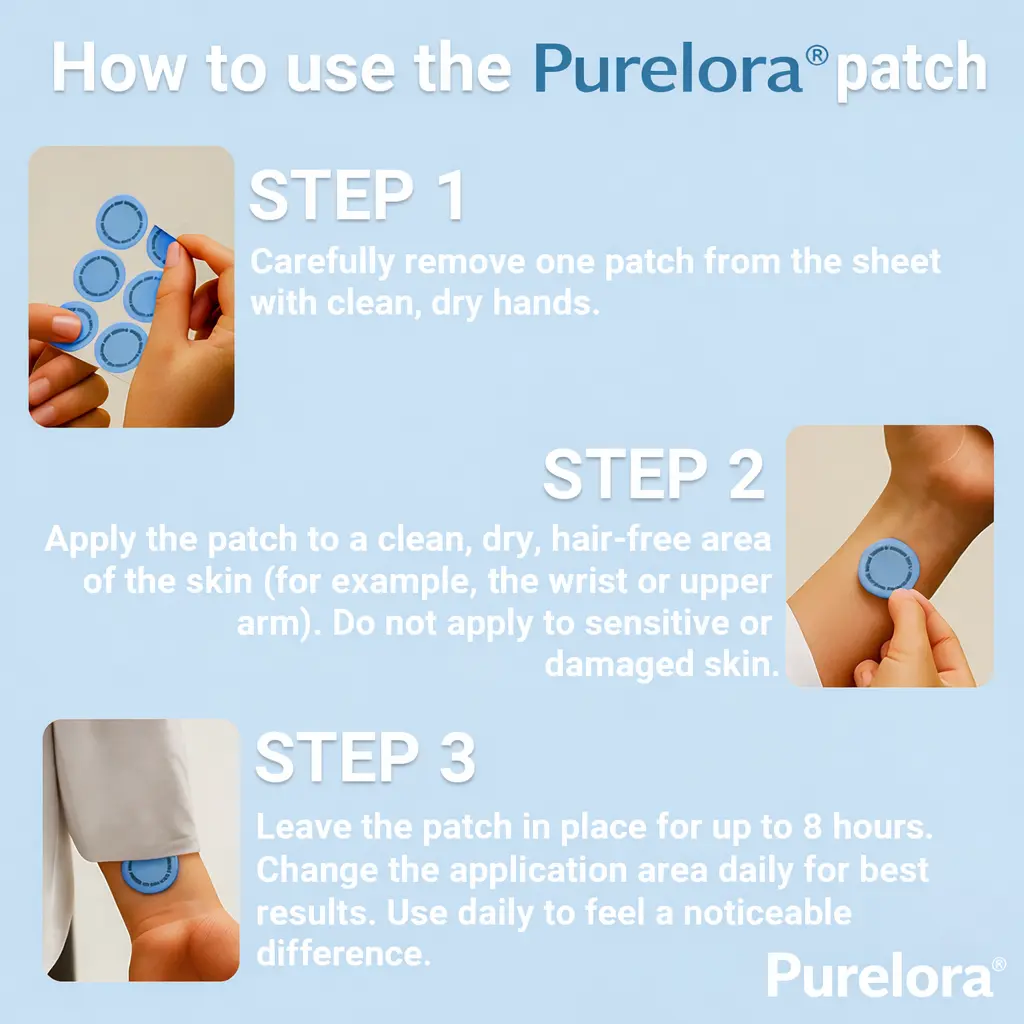 How to use the Purelora® patch

STEP 1
Carefully remove one patch from the sheet with clean, dry hands.

STEP 2
Apply the patch to a clean, dry, hair-free area of the skin (for example, the wrist or upper arm). Do not apply to sensitive or damaged skin.

STEP 3
Leave the patch in place for up to 8 hours. Change the application area daily for best results. Use daily to feel a noticeable difference.

Purelora®