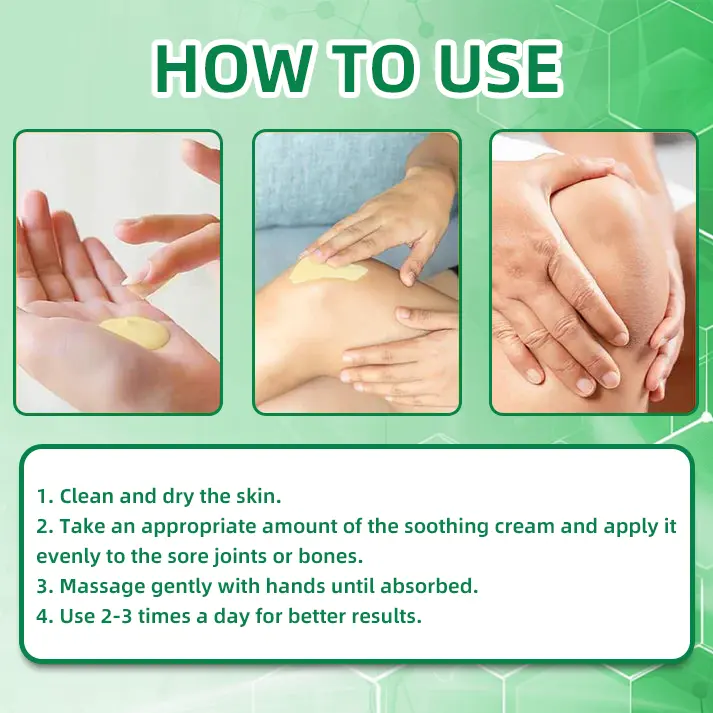 HOW TO USE

1. Clean and dry the skin.
2. Take an appropriate amount of the soothing cream and apply it evenly to the sore joints or bones.
3. Massage gently with hands until absorbed.
4. Use 2-3 times a day for better results.