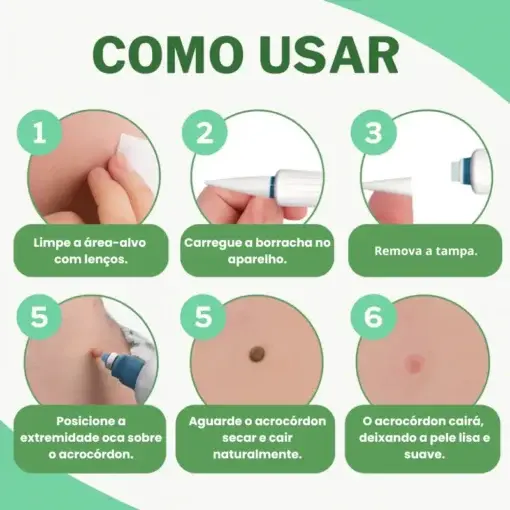 COMO USAR

1
Limpe a área-alvo com lenços.

2
Carregue a borracha no aparelho.

3
Remova a tampa.

5
Posicione a extremidade oca sobre o acrocórdon.

5
Aguarde o acrocórdon secar e cair naturalmente.

6
O acrocórdon cairá, deixando a pele lisa e suave.