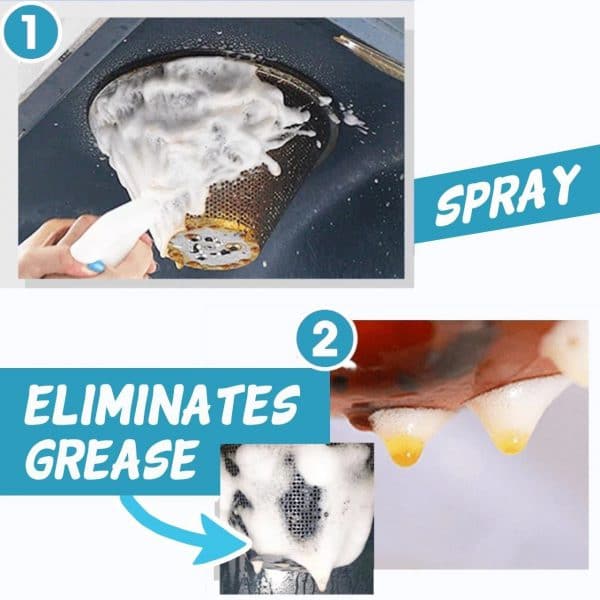 1

SPRAY

2

ELIMINATES GREASE