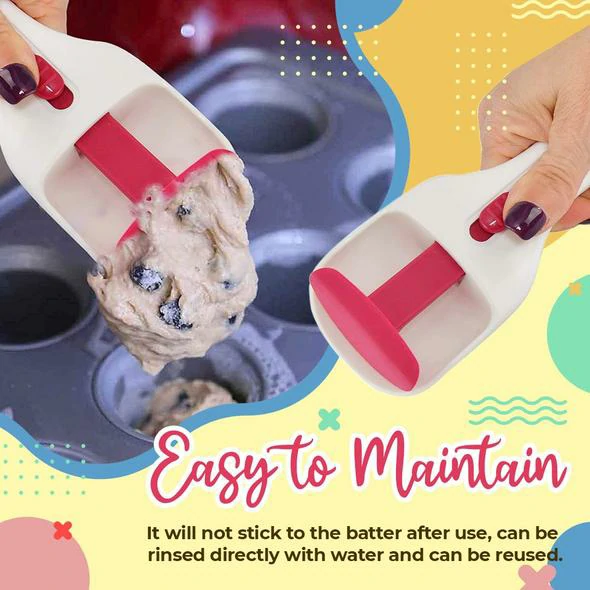 Easy to Maintain

It will not stick to the batter after use, can be rinsed directly with water and can be reused.