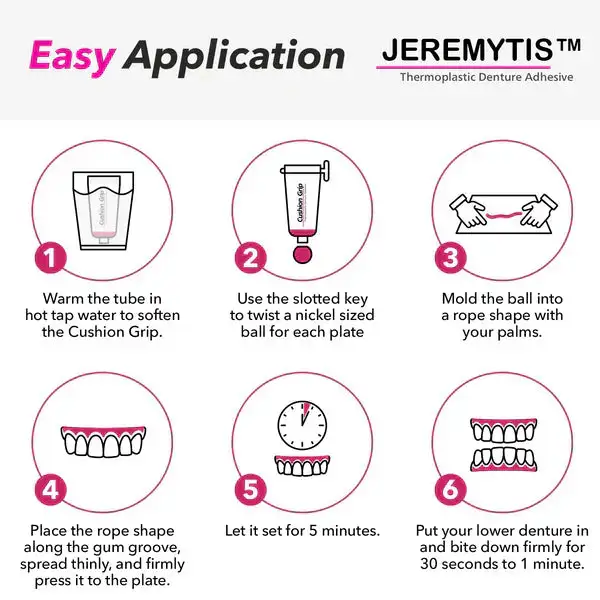 Easy Application

JEREMYTIS™
Thermoplastic Denture Adhesive

Cushion Grip

1

Warm the tube in hot tap water to soften the Cushion Grip.

Cushion Grip

2

Use the slotted key to twist a nickel sized ball for each plate

3

Mold the ball into a rope shape with your palms.

4

Place the rope shape along the gum groove, spread thinly, and firmly press it to the plate.

5

Let it set for 5 minutes.

6

Put your lower denture in and bite down firmly for 30 seconds to 1 minute.