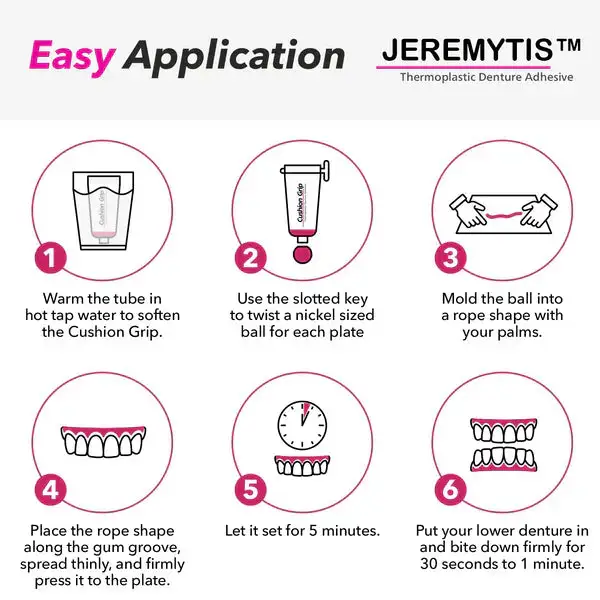 Easy Application

JEREMYTIS™
Thermoplastic Denture Adhesive

Cushion Grip

1

Warm the tube in hot tap water to soften the Cushion Grip.

Cushion Grip

2

Use the slotted key to twist a nickel sized ball for each plate

3

Mold the ball into a rope shape with your palms.

4

Place the rope shape along the gum groove, spread thinly, and firmly press it to the plate.

5

Let it set for 5 minutes.

6

Put your lower denture in and bite down firmly for 30 seconds to 1 minute.