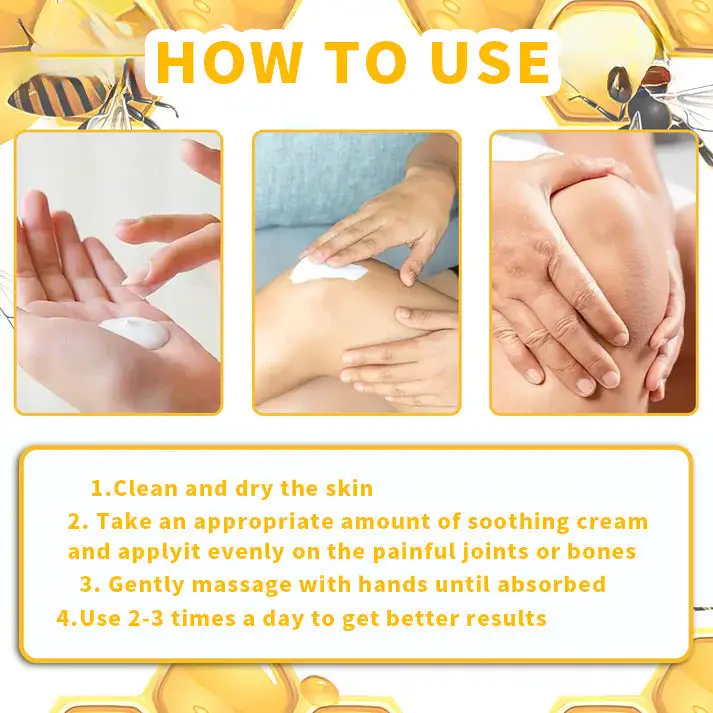 HOW TO USE

1.Clean and dry the skin

2. Take an appropriate amount of soothing cream and applyit evenly on the painful joints or bones

3. Gently massage with hands until absorbed

4.Use 2-3 times a day to get better results