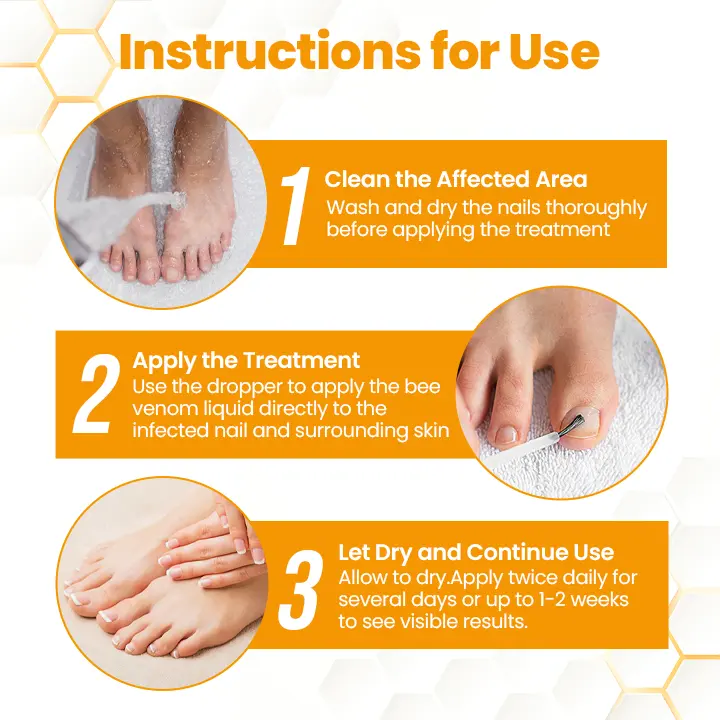 Instructions for Use

1 Clean the Affected Area
Wash and dry the nails thoroughly before applying the treatment

2 Apply the Treatment
Use the dropper to apply the bee venom liquid directly to the infected nail and surrounding skin

3 Let Dry and Continue Use
Allow to dry.Apply twice daily for several days or up to 1-2 weeks to see visible results.