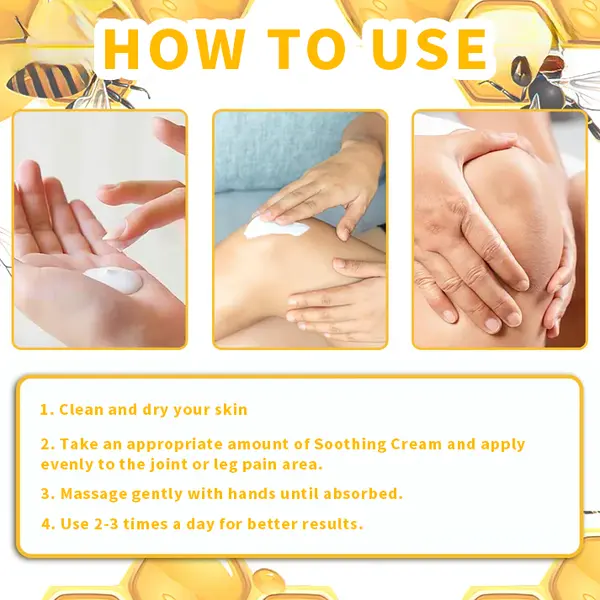 HOW TO USE

1. Clean and dry your skin

2. Take an appropriate amount of Soothing Cream and apply evenly to the joint or leg pain area.

3. Massage gently with hands until absorbed.

4. Use 2-3 times a day for better results.