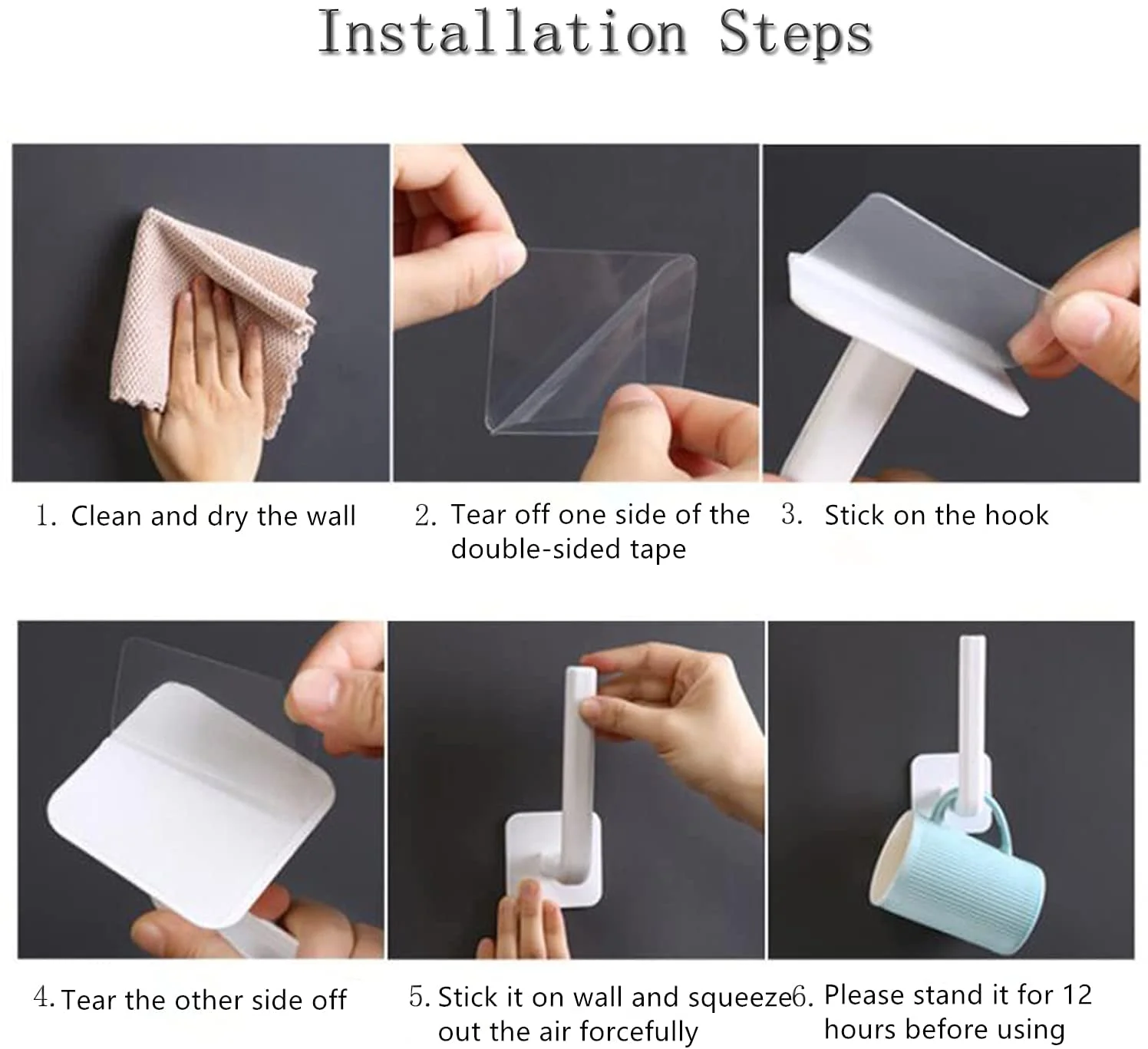 Installation Steps

1. Clean and dry the wall

2. Tear off one side of the double-sided tape

3. Stick on the hook

4. Tear the other side off

5. Stick it on wall and squeeze out the air forcefully

6. Please stand it for 12 hours before using