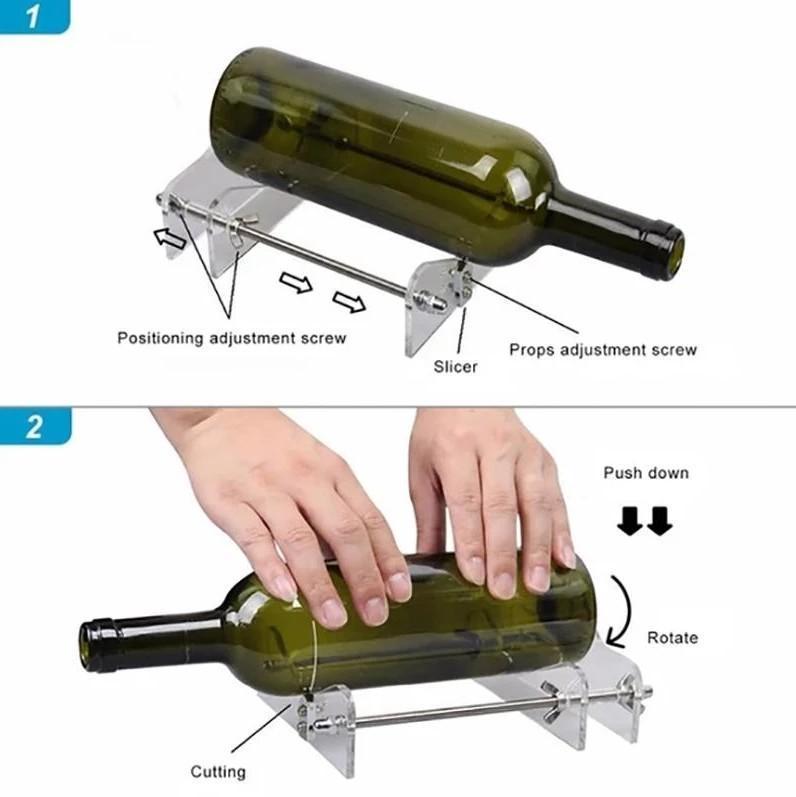 1

Positioning adjustment screw

Slicer

Props adjustment screw

2

Push down

Rotate

Cutting