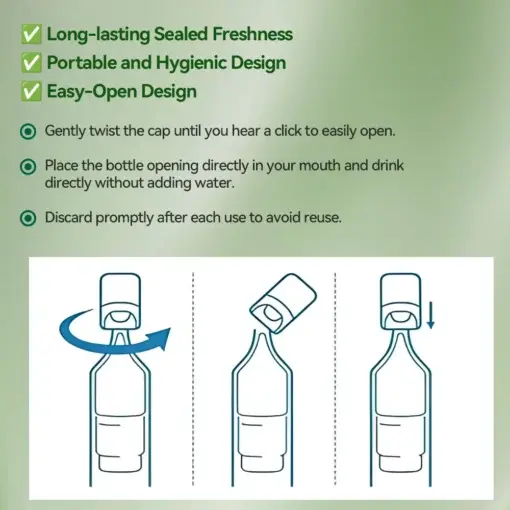 ✅ Long-lasting Sealed Freshness
✅ Portable and Hygienic Design
✅ Easy-Open Design

Gently twist the cap until you hear a click to easily open.

Place the bottle opening directly in your mouth and drink directly without adding water.

Discard promptly after each use to avoid reuse.