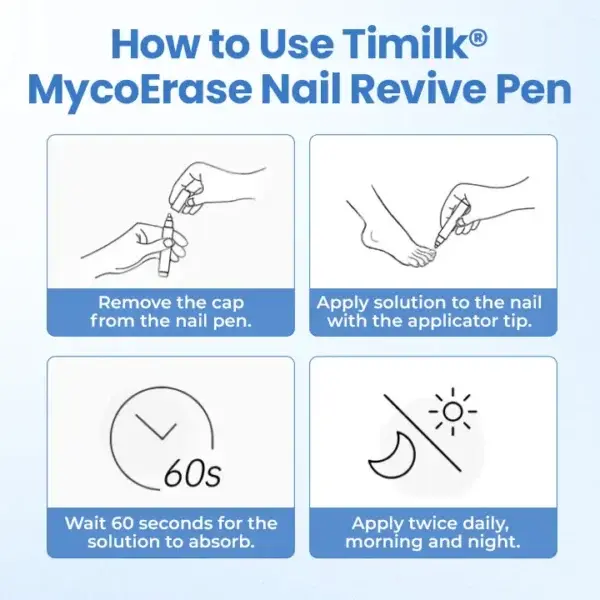 How to Use Timilk®
MycoErase Nail Revive Pen

Remove the cap from the nail pen.

Apply solution to the nail with the applicator tip.

60s

Wait 60 seconds for the solution to absorb.

Apply twice daily, morning and night.